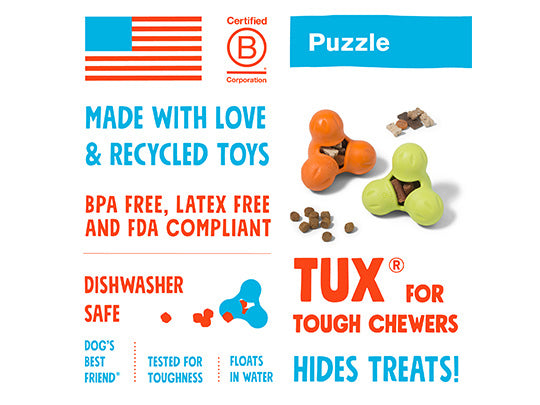 Certified
B
Corporation

Puzzle

MADE WITH LOVE & RECYCLED TOYS

BPA FREE, LATEX FREE AND FDA COMPLIANT

DISHWASHER SAFE

DOG'S BEST FRIEND®

TESTED FOR TOUGHNESS

FLOATS IN WATER

TUX® FOR TOUGH CHEWERS

HIDES TREATS!