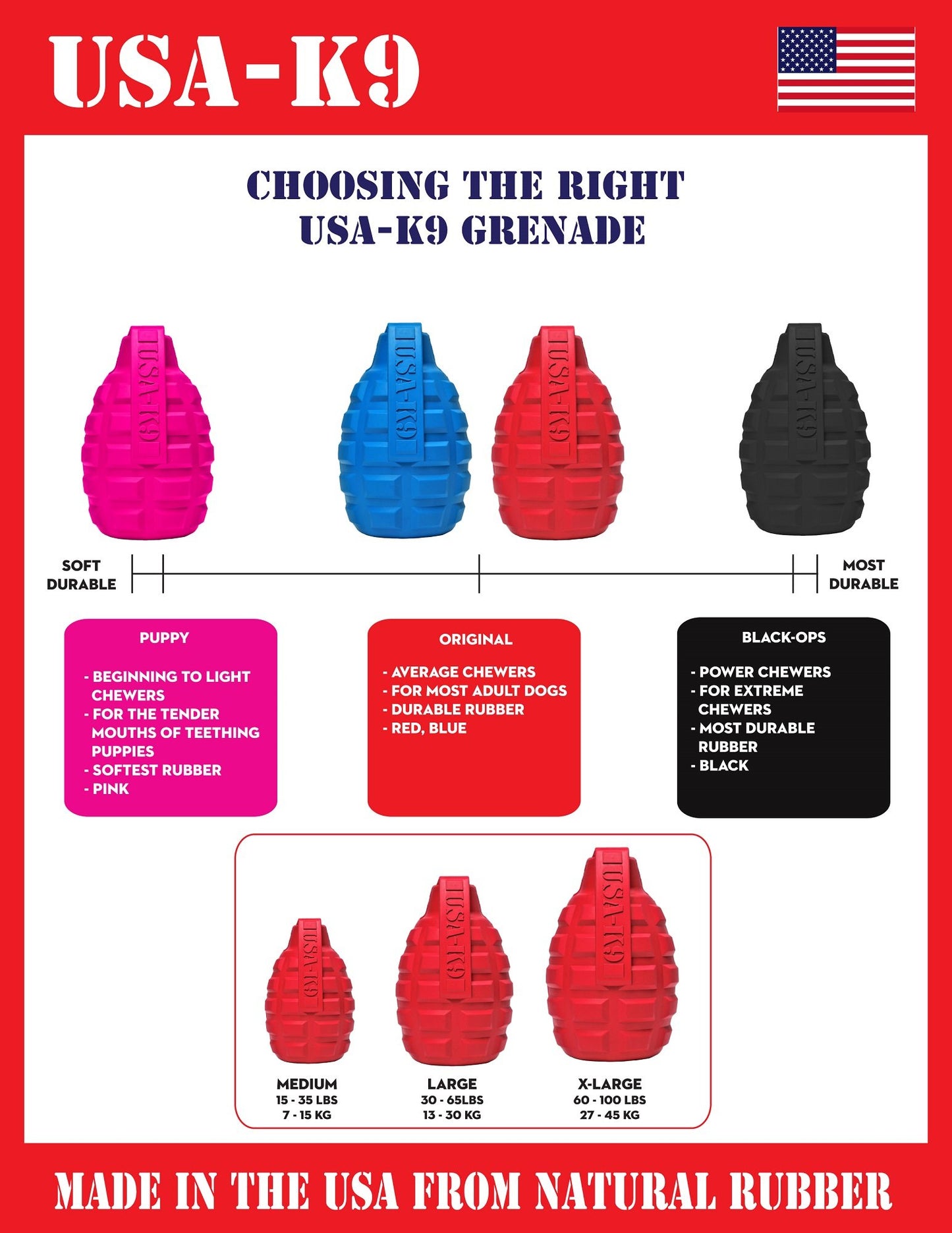 USA-K9

CHOOSING THE RIGHT
USA-K9 GRENADE

USA-K9 USA-K9 USA-K9 USA-K9

SOFT DURABLE

MOST DURABLE

PUPPY

- BEGINNING TO LIGHT CHEWERS
- FOR THE TENDER MOUTHS OF TEETHING PUPPIES
- SOFTEST RUBBER
- PINK

ORIGINAL

- AVERAGE CHEWERS
- FOR MOST ADULT DOGS
- DURABLE RUBBER
- RED, BLUE

BLACK-OPS

- POWER CHEWERS
- FOR EXTREME CHEWERS
- MOST DURABLE RUBBER
- BLACK

USA-K9 USA-K9 USA-K9

MEDIUM
15 - 35 LBS
7 - 15 KG

LARGE
30 - 65LBS
13 - 30 KG

X-LARGE
60 - 100 LBS
27 - 45 KG

MADE IN THE USA FROM NATURAL RUBBER