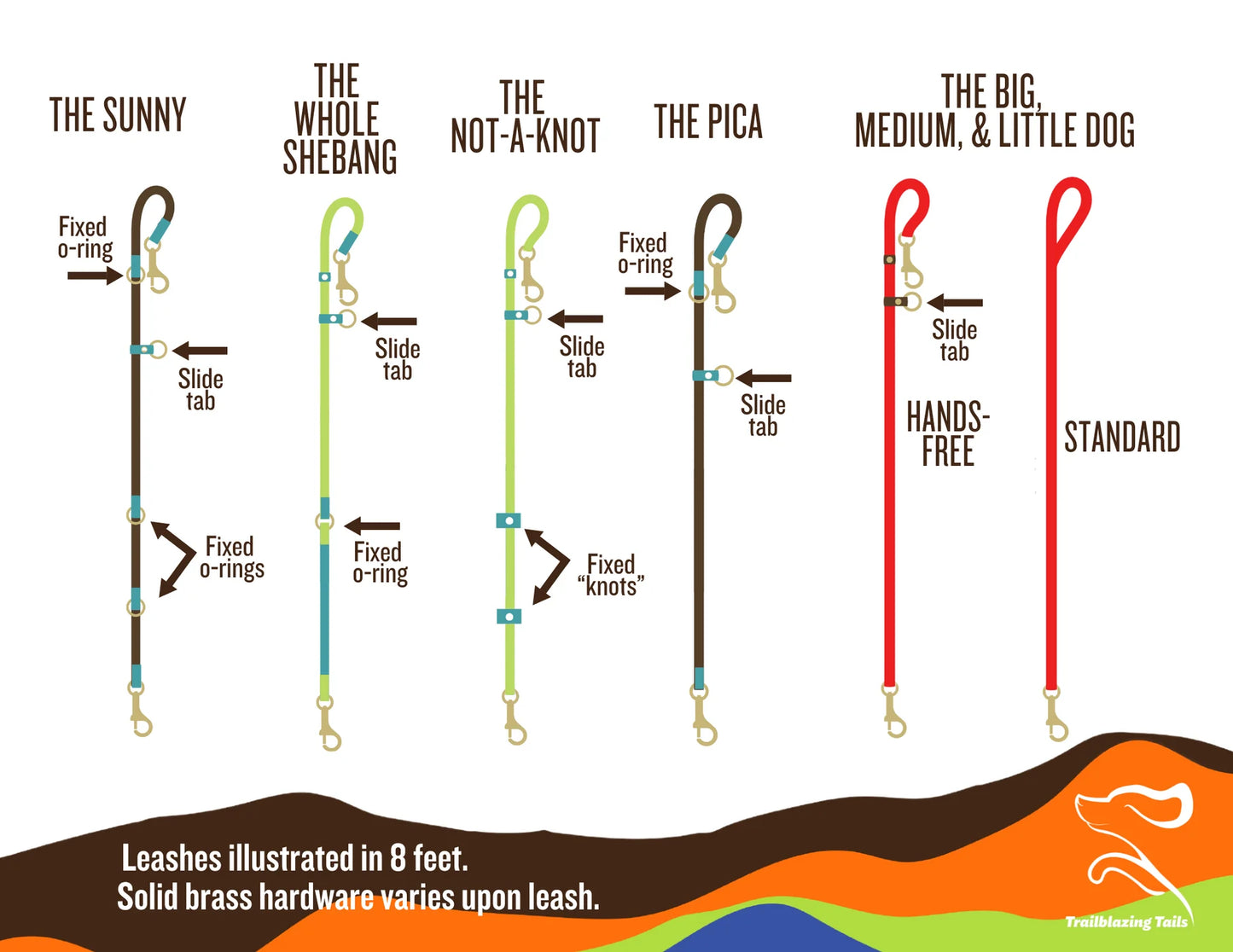 THE SUNNY

Fixed o-ring

Slide tab

Fixed o-rings

THE WHOLE SHEBANG

Slide tab

Fixed o-ring

THE NOT-A-KNOT

Slide tab

Fixed "knots"

THE PICA

Fixed o-ring

Slide tab

THE BIG, MEDIUM, & LITTLE DOG

Slide tab

HANDS-FREE

STANDARD

Leashes illustrated in 8 feet.
Solid brass hardware varies upon leash.

Trailblazing Tails